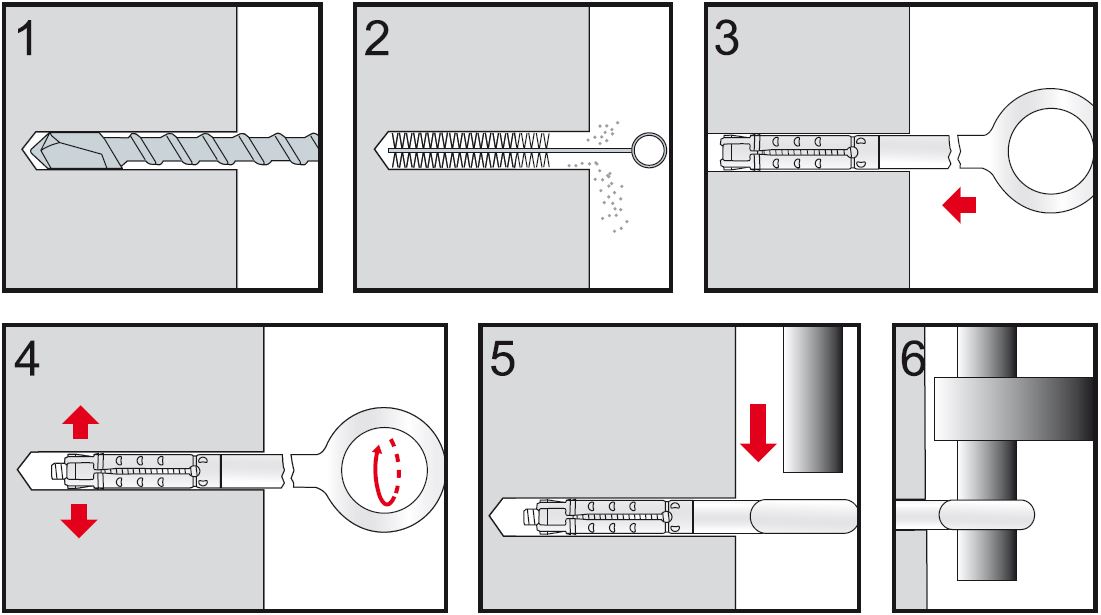 1

2

3

4

5

6